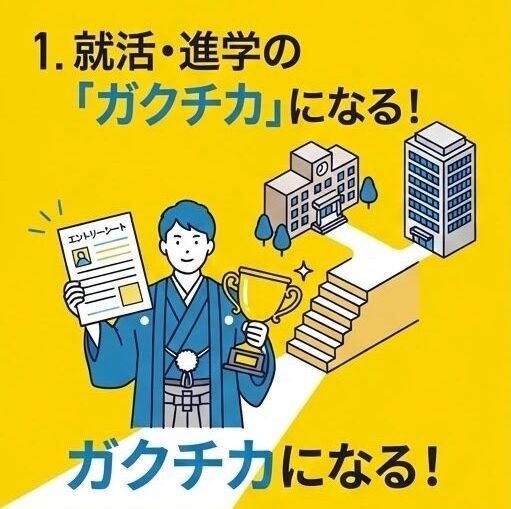 1. 就活・進学の
「ガクチカ」になる！

エントリーシート

ガクチカになる！