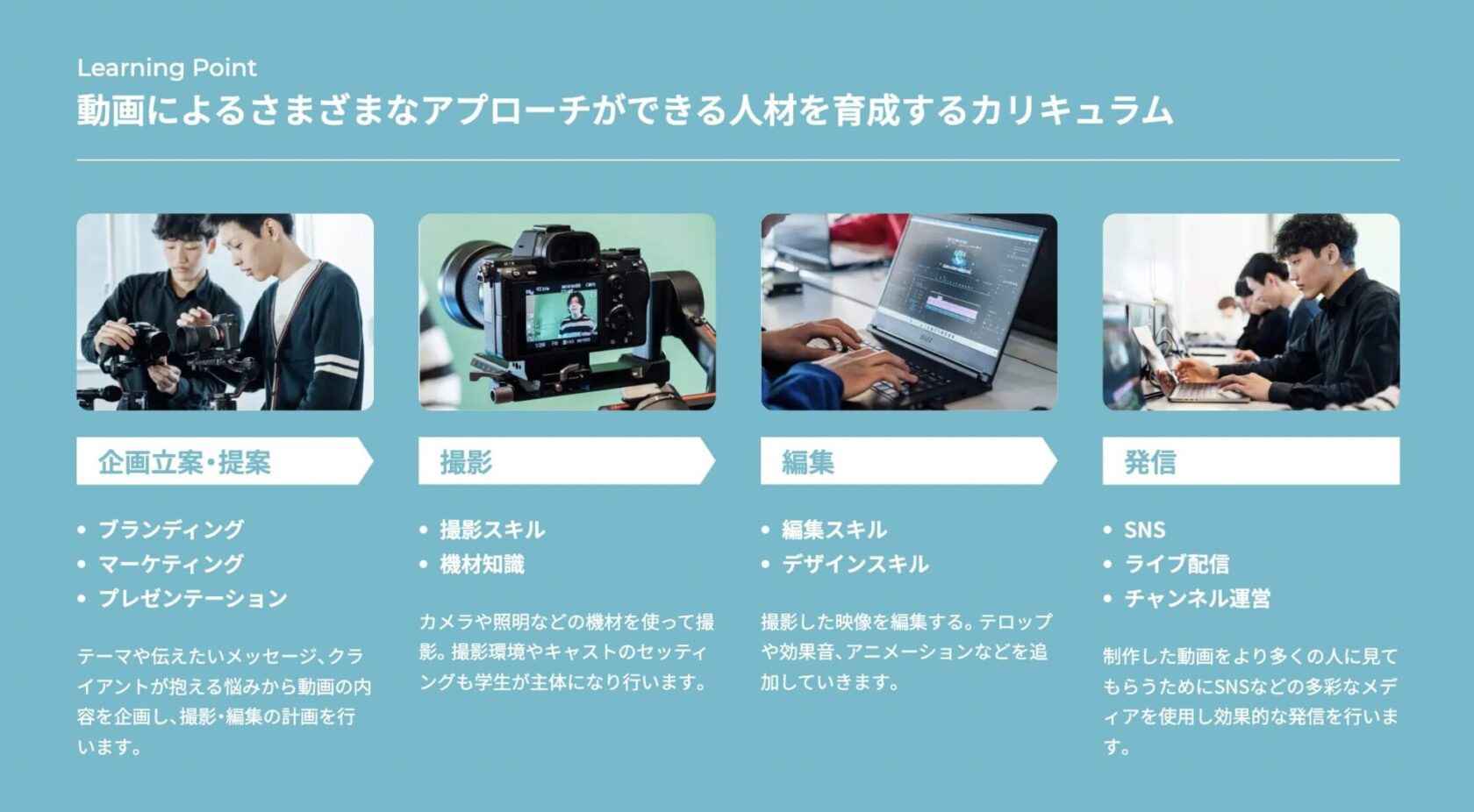 Learning Point
動画によるさまざまなアプローチができる人材を育成するカリキュラム

企画立案・提案

• ブランディング
• マーケティング
• プレゼンテーション

テーマや伝えたいメッセージ、クライアントが抱える悩みから動画の内容を企画し、撮影・編集の計画を行います。

撮影

• 撮影スキル
• 機材知識

カメラや照明などの機材を使って撮影。撮影環境やキャストのセッティングも学生が主体になり行います。

編集

• 編集スキル
• デザインスキル

撮影した映像を編集する。テロップや効果音、アニメーションなどを追加していきます。

発信

• SNS
• ライブ配信
• チャンネル運営

制作した動画をより多くの人に見てもらうためにSNSなどの多彩なメディアを使用し効果的な発信を行います。